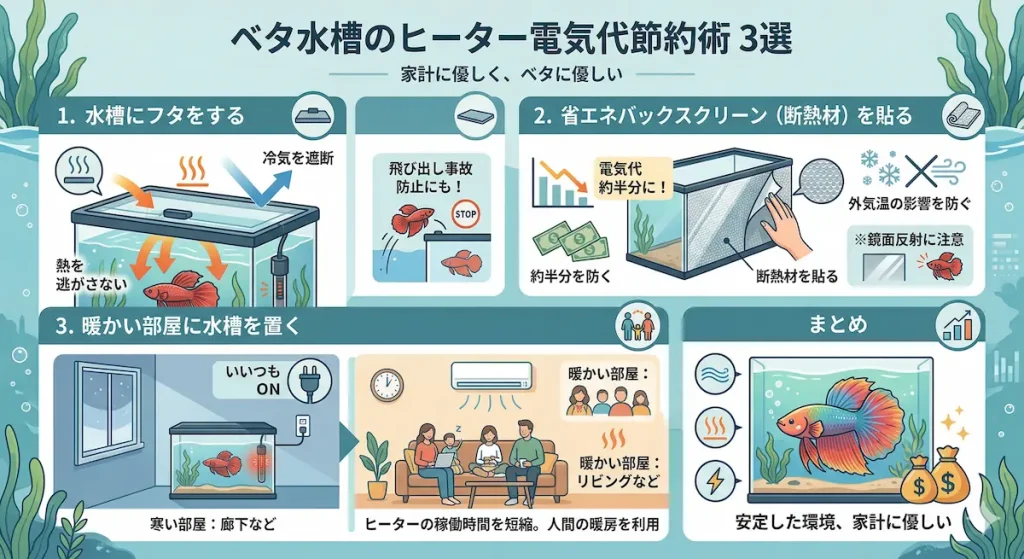 ベタ水槽のヒーター電気代節約術 3選

家計に優しく、ベタに優しい

1. 水槽にフタをする

冷気を遮断

熱を逃がさない

飛び出し事故防止にも！

STOP

2. 省エネバックスクリーン（断熱材）を貼る

電気代約半分に！

約半分を防ぐ

断熱材を貼る

外気温の影響を防ぐ

※鏡面反射に注意

3. 暖かい部屋に水槽を置く

いいつも ON

寒い部屋：廊下など

暖かい部屋：

暖かい部屋：リビングなど

ヒーターの稼働時間を短縮。人間の暖房を利用

まとめ

安定した環境、家計に優しい